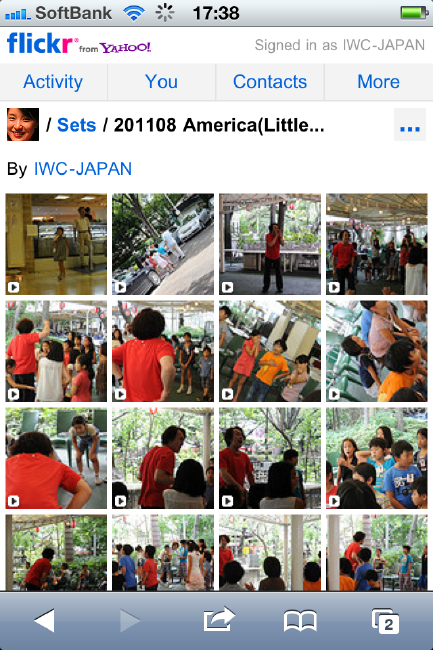 SoftBank 17:38

flickr from YAHOO!

Signed in as IWC-JAPAN

Activity You Contacts More

/ Sets / 201108 America(Little...

...

By IWC-JAPAN

2