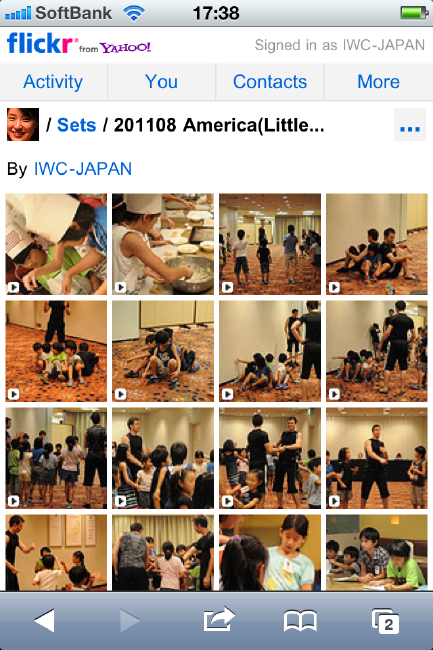 SoftBank 17:38

flickr from YAHOO! Signed in as IWC-JAPAN

Activity You Contacts More

/ Sets / 201108 America(Little... ...

By IWC-JAPAN

2